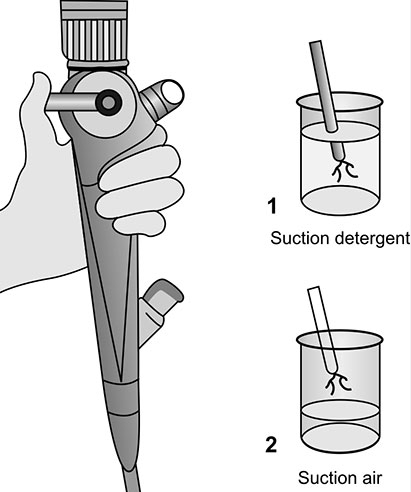 1
Suction detergent

2
Suction air